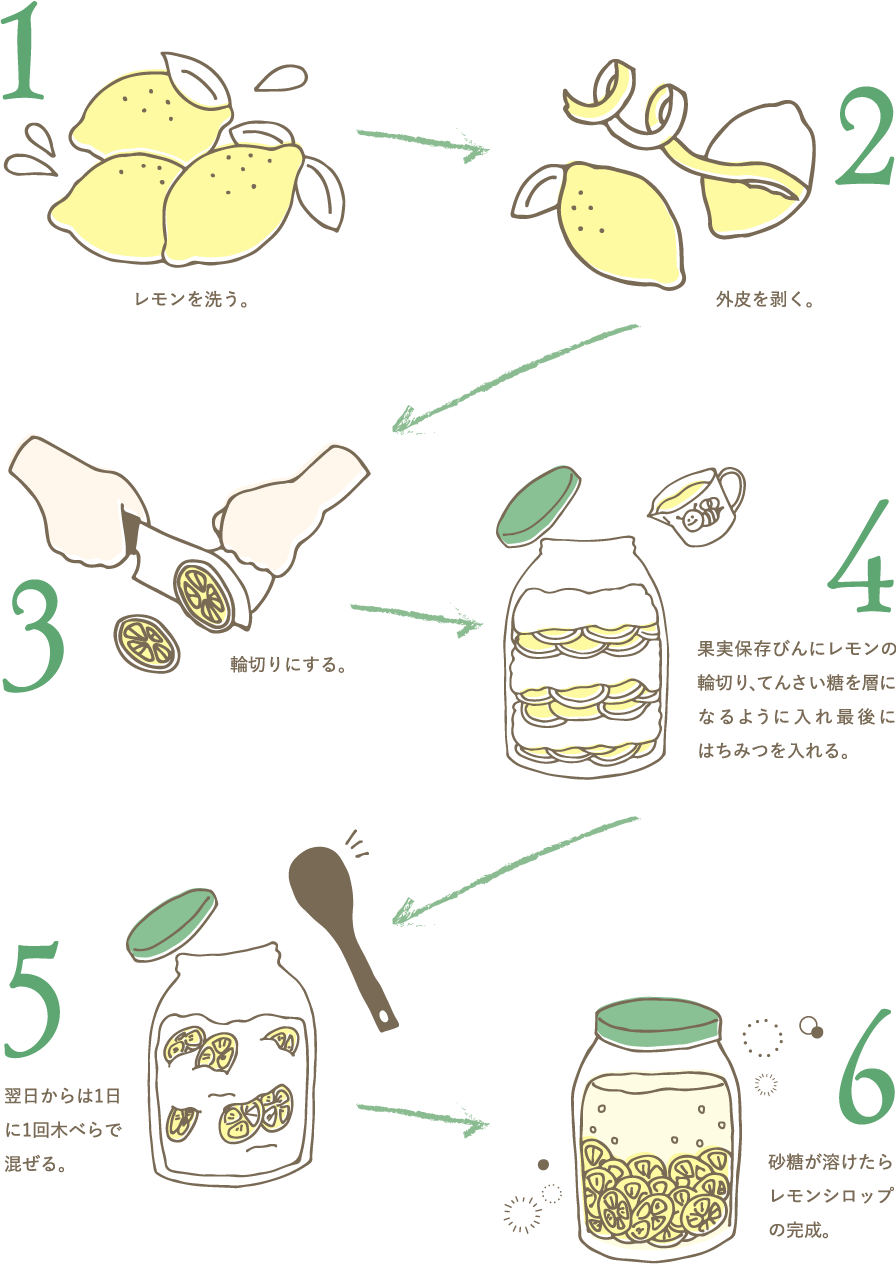 1
レモンを洗う。

2
外皮を剥く。

3
輪切りにする。

4
果実保存びんにレモンの輪切り、てんさい糖を層になるように入れ最後にはちみつを入れる。

5
翌日からは1日に1回木べらで混ぜる。

6
砂糖が溶けたらレモンシロップの完成。